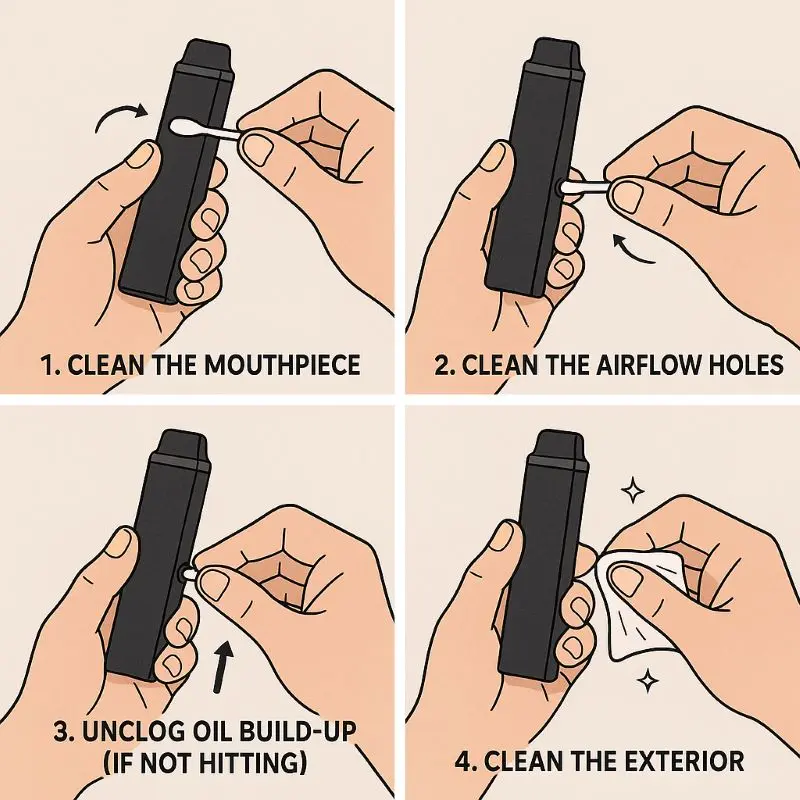 1. CLEAN THE MOUTHPIECE

2. CLEAN THE AIRFLOW HOLES

3. UNCLOG OIL BUILD-UP (IF NOT HITTING)

4. CLEAN THE EXTERIOR