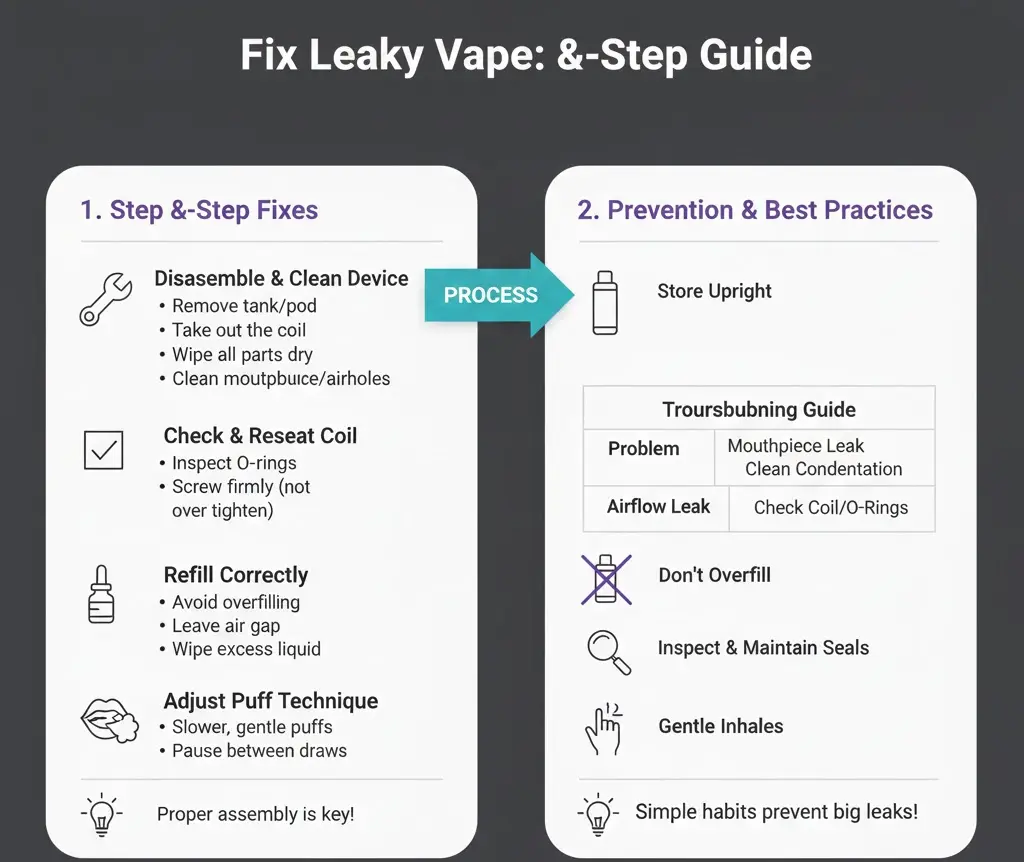 Fix Leaky Vape: &-Step Guide

1. Step &-Step Fixes

Disasemble & Clean Device
• Remove tank/pod
• Take out the coil
• Wipe all parts dry
• Clean moutpbuice/airholes

Check & Reseat Coil
• Inspect O-rings
• Screw firmly (not over tighten)

Refill Correctly
• Avoid overfilling
• Leave air gap
• Wipe excess liquid

Adjust Puff Technique
• Slower, gentle puffs
• Pause between draws

Proper assembly is key!

PROCESS

2. Prevention & Best Practices

Store Upright

| Troursbubning Guide | |
|---|---|
| Problem | Mouthpiece Leak Clean Condentation |
| Airflow Leak | Check Coil/O-Rings |

Don't Overfill

Inspect & Maintain Seals

Gentle Inhales

Simple habits prevent big leaks!