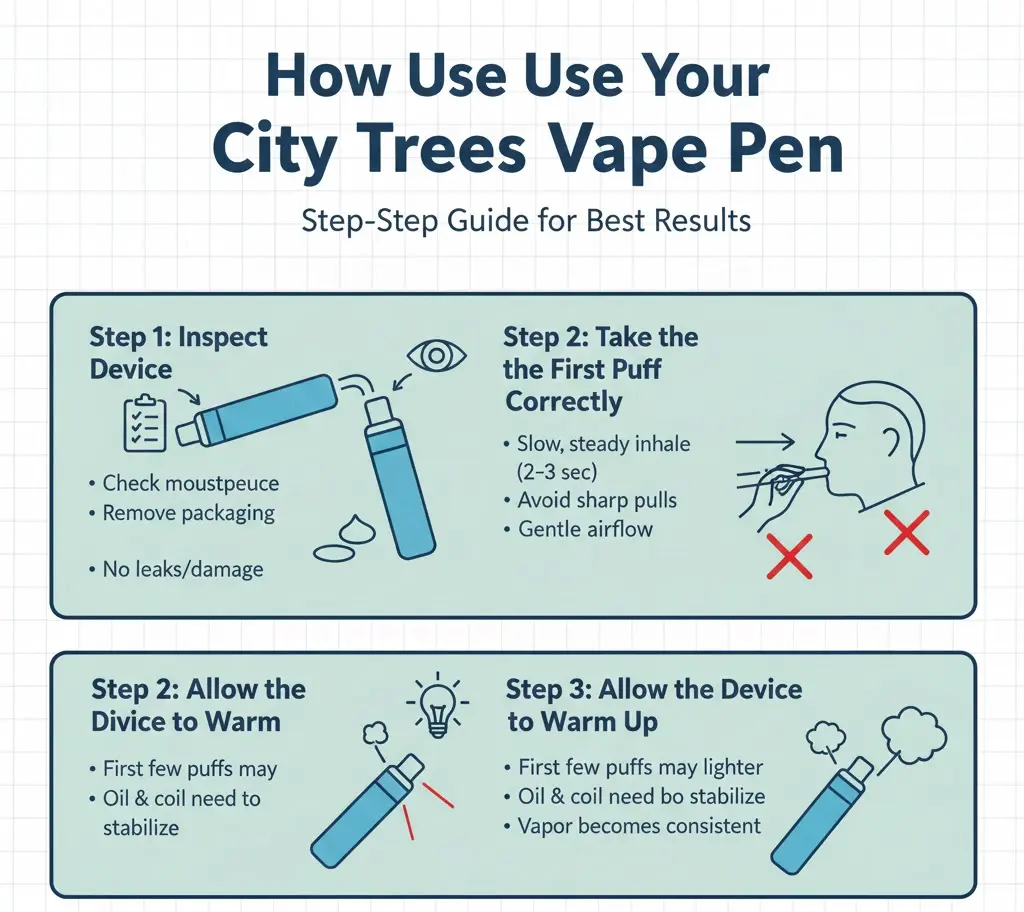 How Use Use Your
City Trees Vape Pen

Step-Step Guide for Best Results

Step 1: Inspect Device

• Check moustpeuce
• Remove packaging

• No leaks/damage

Step 2: Take the the First Puff Correctly

• Slow, steady inhale (2–3 sec)
• Avoid sharp pulls
• Gentle airflow

Step 2: Allow the Divice to Warm

• First few puffs may
• Oil & coil need to stabilize

Step 3: Allow the Device to Warm Up

• First few puffs may lighter
• Oil & coil need bo stabilize
• Vapor becomes consistent