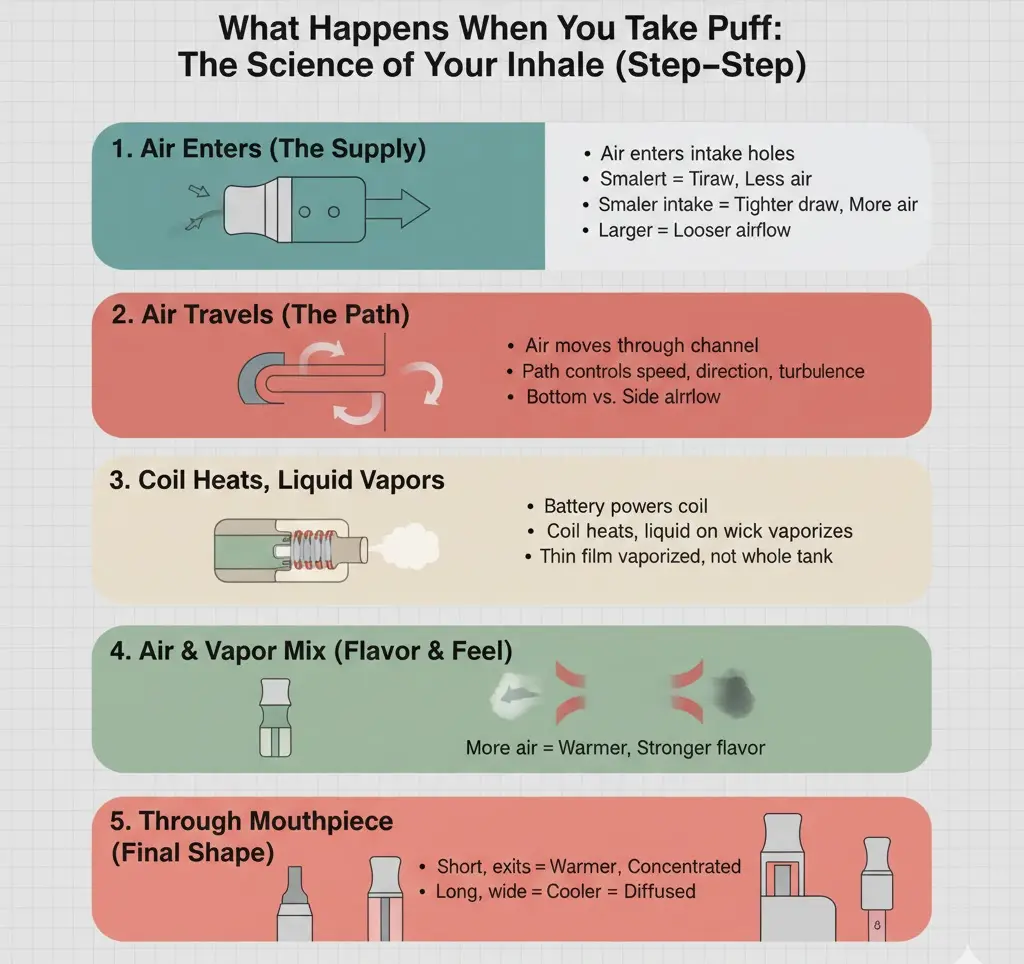 What Happens When You Take Puff:
The Science of Your Inhale (Step–Step)

1. Air Enters (The Supply)

• Air enters intake holes
• Smalert = Tiraw, Less air
• Smaler intake = Tighter draw, More air
• Larger = Looser airflow

2. Air Travels (The Path)

• Air moves through channel
• Path controls speed, direction, turbulence
• Bottom vs. Side alrrlow

3. Coil Heats, Liquid Vapors

• Battery powers coil
• Coil heats, liquid on wick vaporizes
• Thin film vaporized, not whole tank

4. Air & Vapor Mix (Flavor & Feel)

More air = Warmer, Stronger flavor

5. Through Mouthpiece (Final Shape)

• Short, exits = Warmer, Concentrated
• Long, wide = Cooler = Diffused